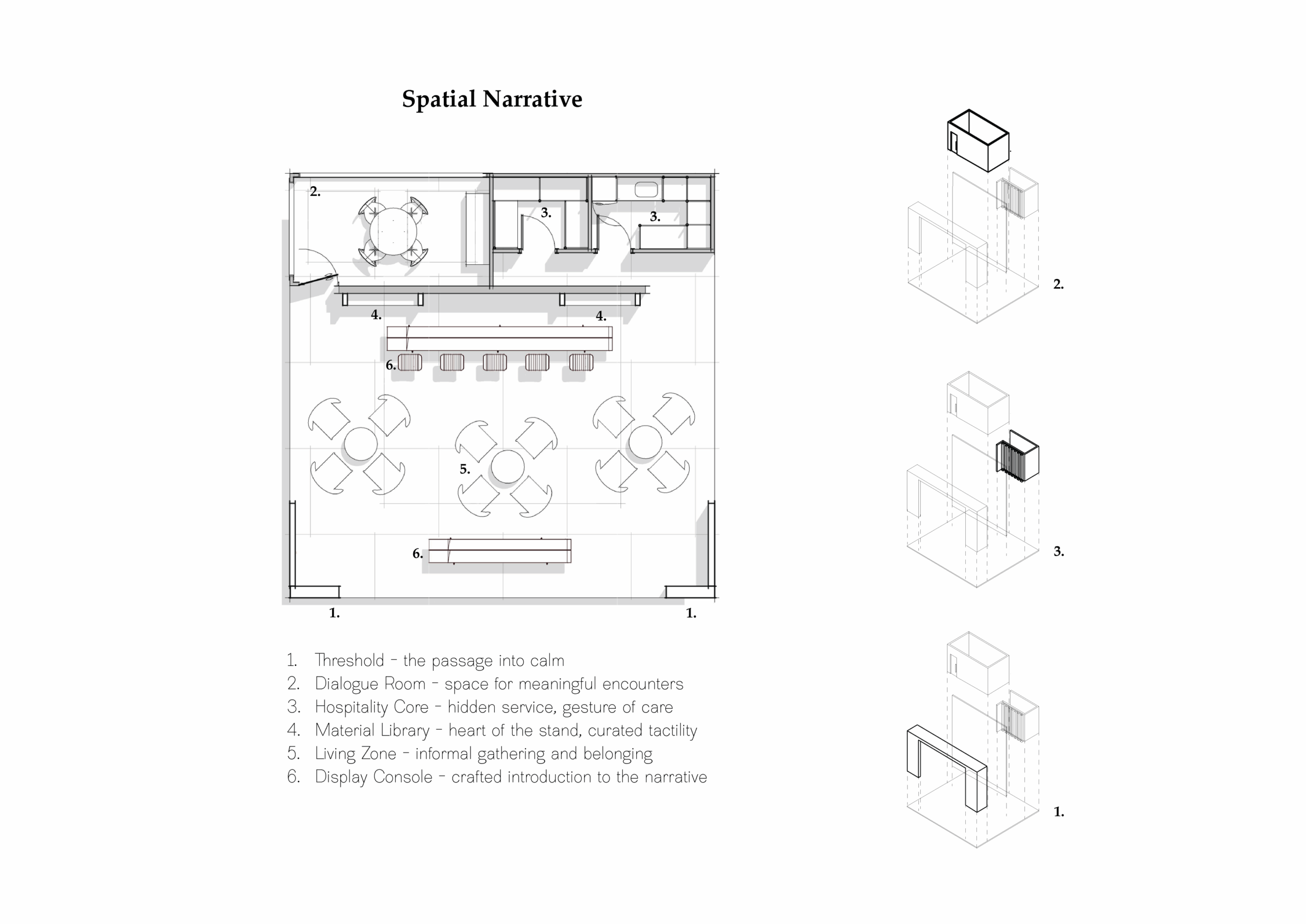 Spatial Narrative

2.

3.

3.

4.

4.

6.

5.

6.

1.

1.

1. Threshold - the passage into calm
2. Dialogue Room - space for meaningful encounters
3. Hospitality Core - hidden service, gesture of care
4. Material Library - heart of the stand, curated tactility
5. Living Zone - informal gathering and belonging
6. Display Console - crafted introduction to the narrative

2.

3.

1.